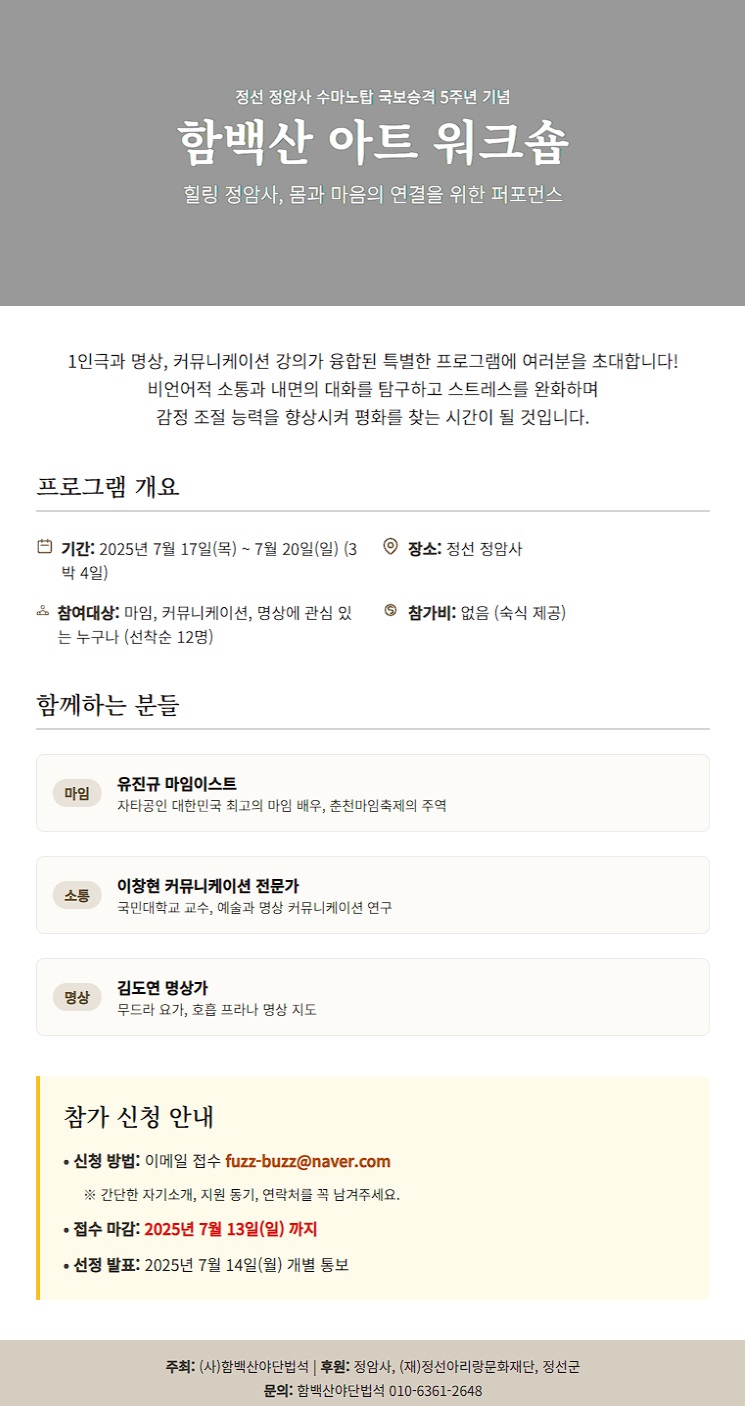 정선 정암사 수마노탑 국보승격 5주년 기념

함백산 아트 워크숍

힐링 정암사, 몸과 마음의 연결을 위한 퍼포먼스

1인극과 명상, 커뮤니케이션 강의가 융합된 특별한 프로그램에 여러분을 초대합니다!
비언어적 소통과 내면의 대화를 탐구하고 스트레스를 완화하며
감정 조절 능력을 향상시켜 평화를 찾는 시간이 될 것입니다.

프로그램 개요

기간: 2025년 7월 17일(목) ~ 7월 20일(일) (3박 4일)

장소: 정선 정암사

참여대상: 마임, 커뮤니케이션, 명상에 관심 있는 누구나 (선착순 12명)

참가비: 없음 (숙식 제공)

함께하는 분들

마임
유진규 마임이스트
자타공인 대한민국 최고의 마임 배우, 춘천마임축제의 주역

소통
이창현 커뮤니케이션 전문가
국민대학교 교수, 예술과 명상 커뮤니케이션 연구

명상
김도연 명상가
무드라 요가, 호흡 프라나 명상 지도

참가 신청 안내

• 신청 방법: 이메일 접수 fuzz-buzz@naver.com
※ 간단한 자기소개, 지원 동기, 연락처를 꼭 남겨주세요.
• 접수 마감: 2025년 7월 13일(일) 까지
• 선정 발표: 2025년 7월 14일(월) 개별 통보

주최: (사)함백산야단법석 | 후원: 정암사, (재)정선아리랑문화재단, 정선군
문의: 함백산야단법석 010-6361-2648